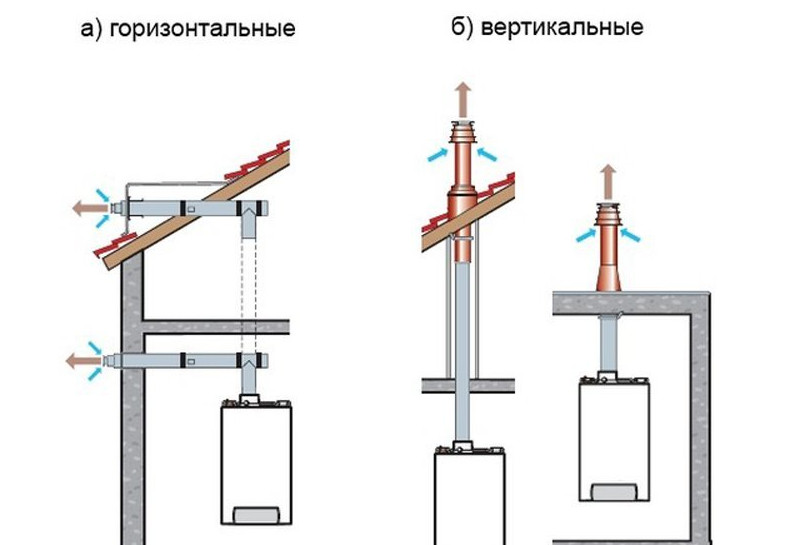 а) горизонтальные

б) вертикальные