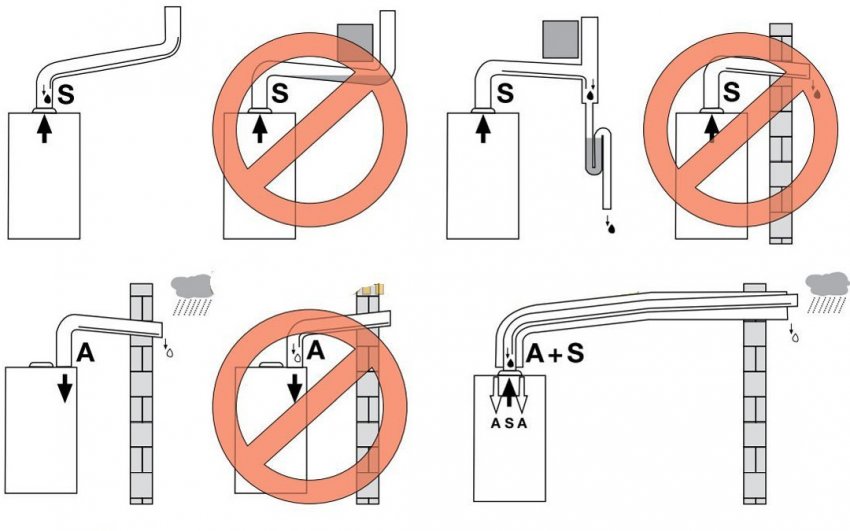 S

S

S

S

A

A

A+S

A S A