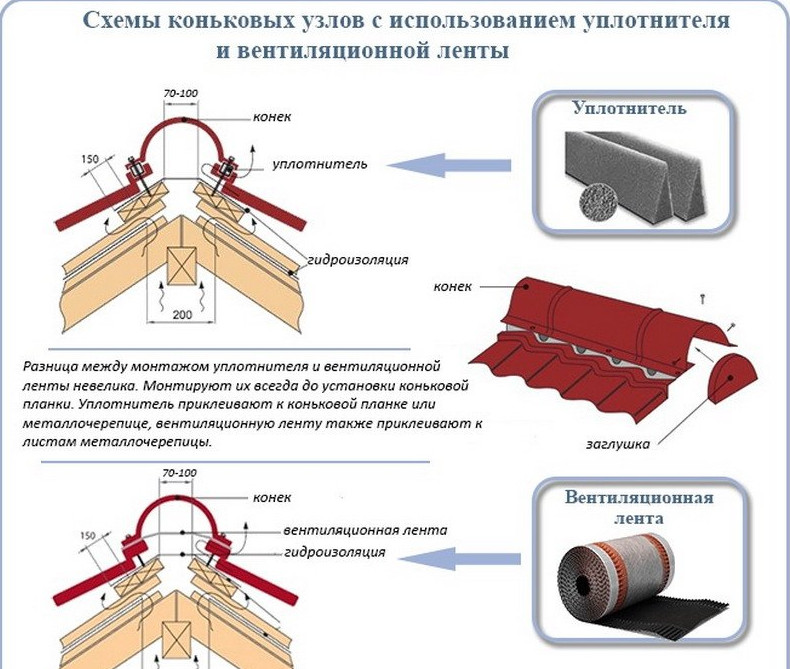 Схемы коньковых узлов с использованием уплотнителя и вентиляционной ленты

70-100
конек
150
уплотнитель
гидроизоляция
200

Уплотнитель

конек
заглушка

Разница между монтажом уплотнителя и вентиляционной ленты невелика. Монтируют их всегда до установки коньковой планки. Уплотнитель приклеивают к коньковой планке или металлочерепице, вентиляционную ленту также приклеивают к листам металлочерепицы.

70-100
конек
150
вентиляционная лента
гидроизоляция

Вентиляционная лента