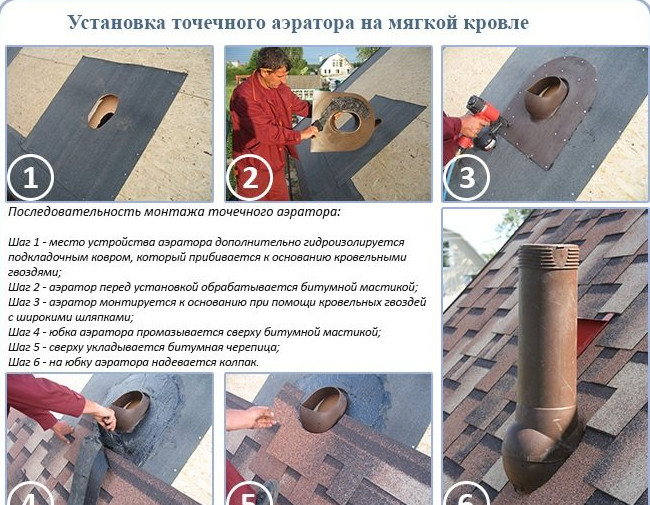 Установка точечного аэратора на мягкой кровле

1

2

3

Последовательность монтажа точечного аэратора:

Шаг 1 - место устройства аэратора дополнительно гидроизолируется подкладочным ковром, который прибивается к основанию кровельными гвоздями;
Шаг 2 - аэратор перед установкой обрабатывается битумной мастикой;
Шаг 3 - аэратор монтируется к основанию при помощи кровельных гвоздей с широкими шляпками;
Шаг 4 - юбка аэратора промазывается сверху битумной мастикой;
Шаг 5 - сверху укладывается битумная черепица;
Шаг 6 - на юбку аэратора надевается колпак.

4

5

6