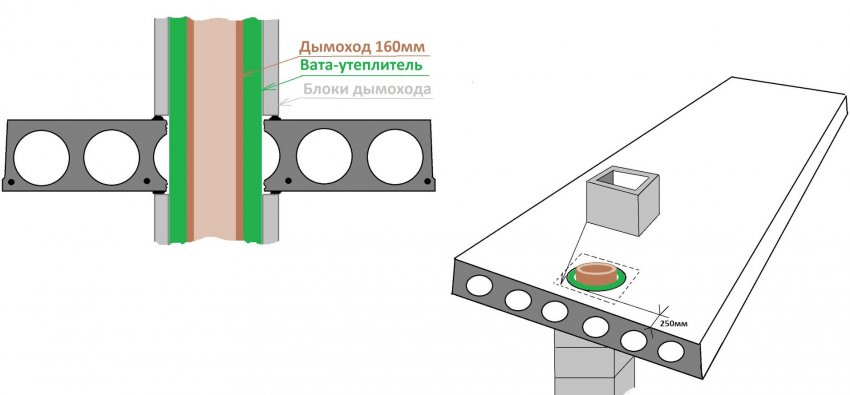 Дымоход 160мм
Вата-утеплитель
Блоки дымохода

250мм