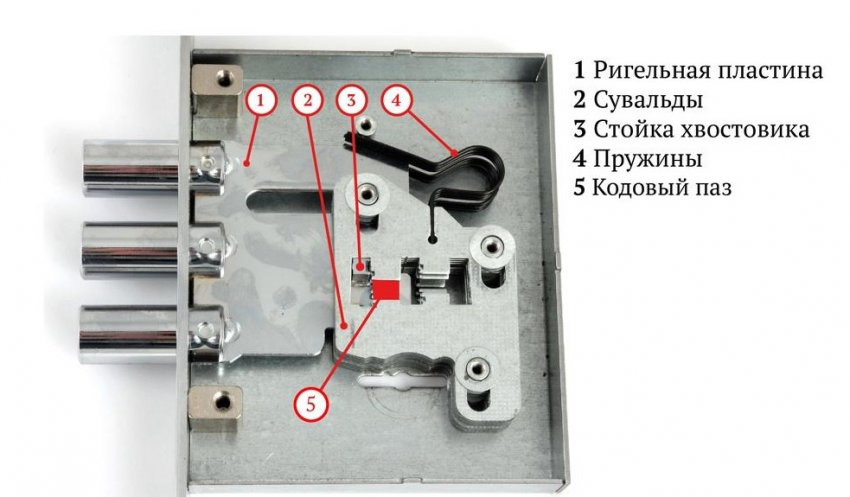 1
2
3
4
5

1 Ригельная пластина
2 Сувальды
3 Стойка хвостовика
4 Пружины
5 Кодовый паз