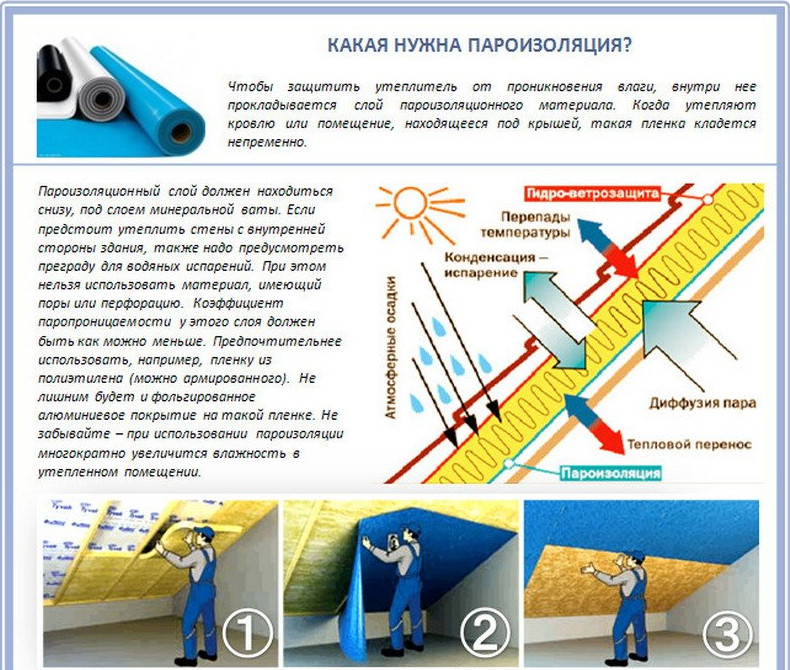 КАКАЯ НУЖНА ПАРОИЗОЛЯЦИЯ?

Чтобы защитить утеплитель от проникновения влаги, внутри нее прокладывается слой пароизоляционного материала. Когда утепляют кровлю или помещение, находящееся под крышей, такая пленка кладется непременно.

Пароизоляционный слой должен находиться снизу, под слоем минеральной ваты. Если предстоит утеплить стены с внутренней стороны здания, также надо предусмотреть преграду для водяных испарений. При этом нельзя использовать материал, имеющий поры или перфорацию. Коэффициент паропроницаемости у этого слоя должен быть как можно меньше. Предпочтительнее использовать, например, пленку из полиэтилена (можно армированного). Не лишним будет и фольгированное алюминиевое покрытие на такой пленке. Не забывайте – при использовании пароизоляции многократно увеличится влажность в утепленном помещении.

Гидро-ветрозащита
Перепады температуры
Конденсация – испарение
Атмосферные осадки
Диффузия пара
Тепловой перенос
Пароизоляция

1
2
3