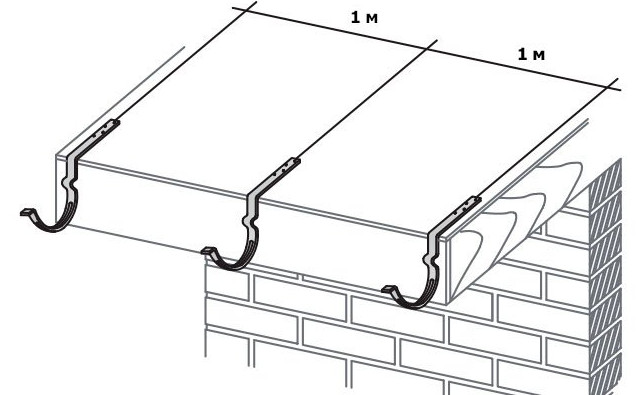 1 м

1 м