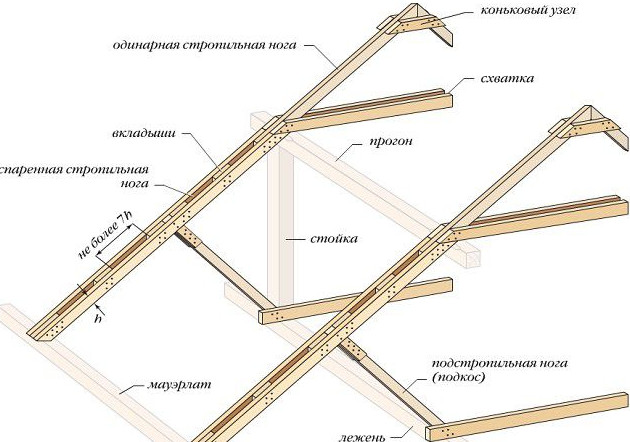 коньковый узел

одинарная стропильная нога

схватка

вкладыши

прогон

спаренная стропильная нога

не более 7h

стойка

h

подстропильная нога (подкос)

мауэрлат

лежень