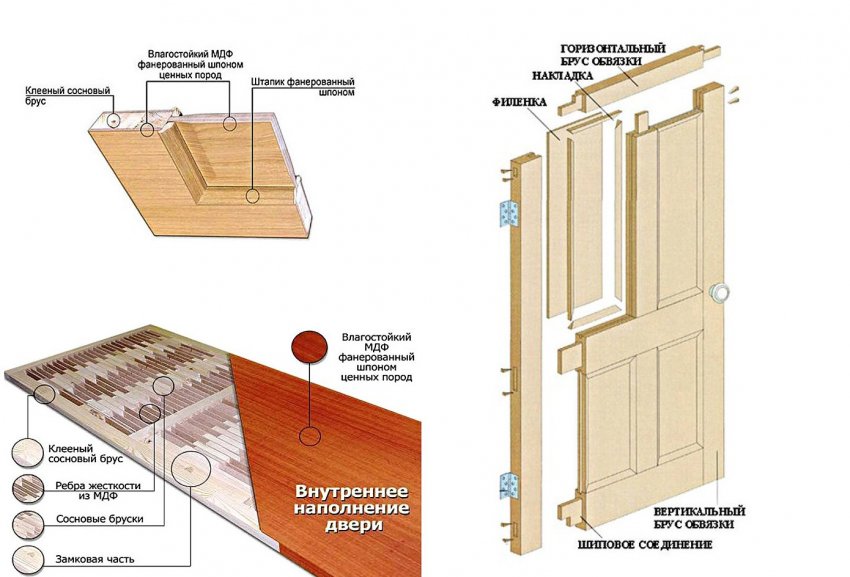 Влагостойкий МДФ фанерованный шпоном ценных пород

Клееный сосновый брус

Штапик фанерованный шпоном

Влагостойкий МДФ фанерованный шпоном ценных пород

Клееный сосновый брус

Ребра жесткости из МДФ

Сосновые бруски

Замковая часть

Внутреннее наполнение двери

ГОРИЗОНТАЛЬНЫЙ БРУС ОБВЯЗКИ

НАКЛАДКА

ФИЛЕНКА

ВЕРТИКАЛЬНЫЙ БРУС ОБВЯЗКИ

ШИПОВОЕ СОЕДИНЕНИЕ