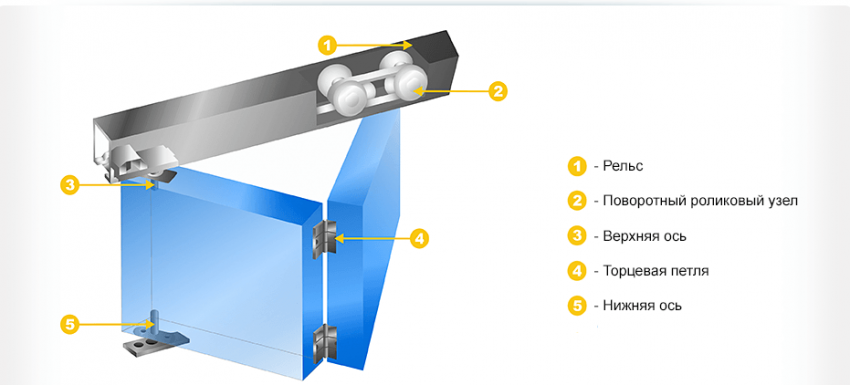 1
2
3
4
5

1 - Рельс
2 - Поворотный роликовый узел
3 - Верхняя ось
4 - Торцевая петля
5 - Нижняя ось