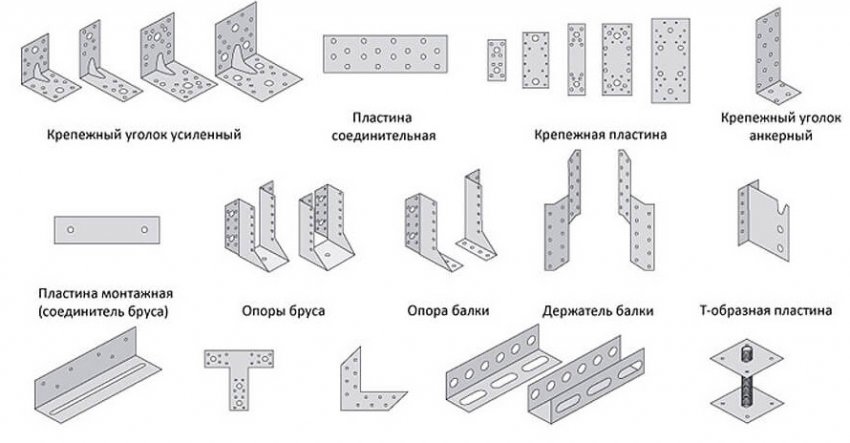 Крепежный уголок усиленный

Пластина соединительная

Крепежная пластина

Крепежный уголок анкерный

Пластина монтажная (соединитель бруса)

Опоры бруса

Опора балки

Держатель балки

Т-образная пластина