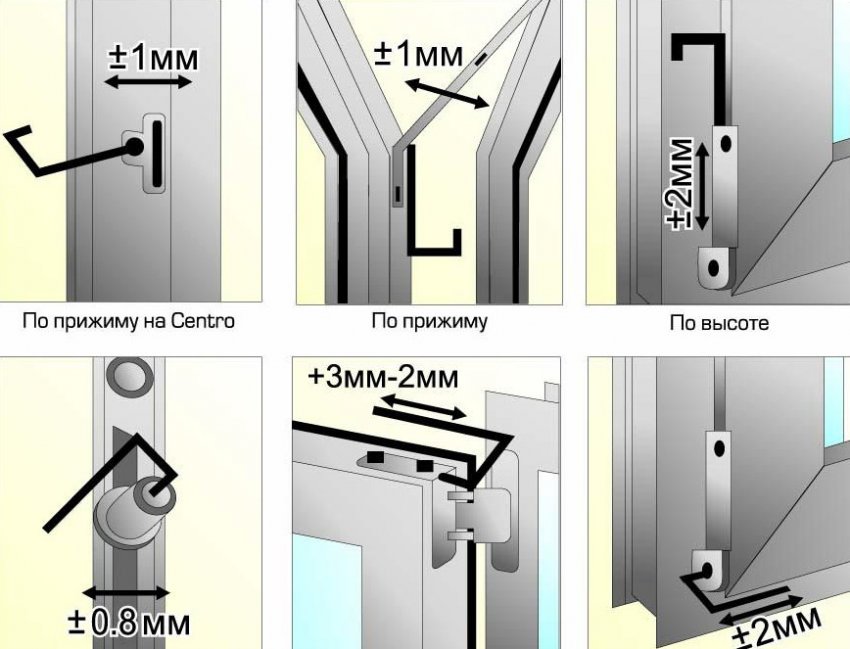 ±1мм

По прижиму на Centro

±1мм

По прижиму

±2мм

По высоте

±0.8мм

+3мм-2мм

±2мм