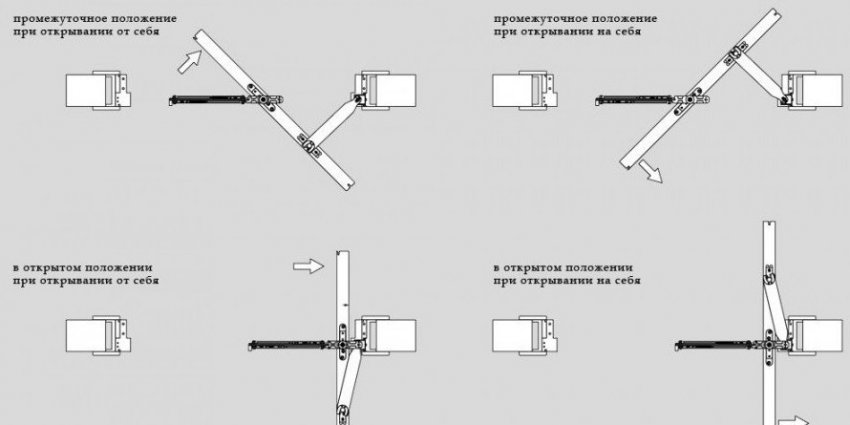 промежуточное положение
при открывании от себя

промежуточное положение
при открывании на себя

в открытом положении
при открывании от себя

в открытом положении
при открывании на себя