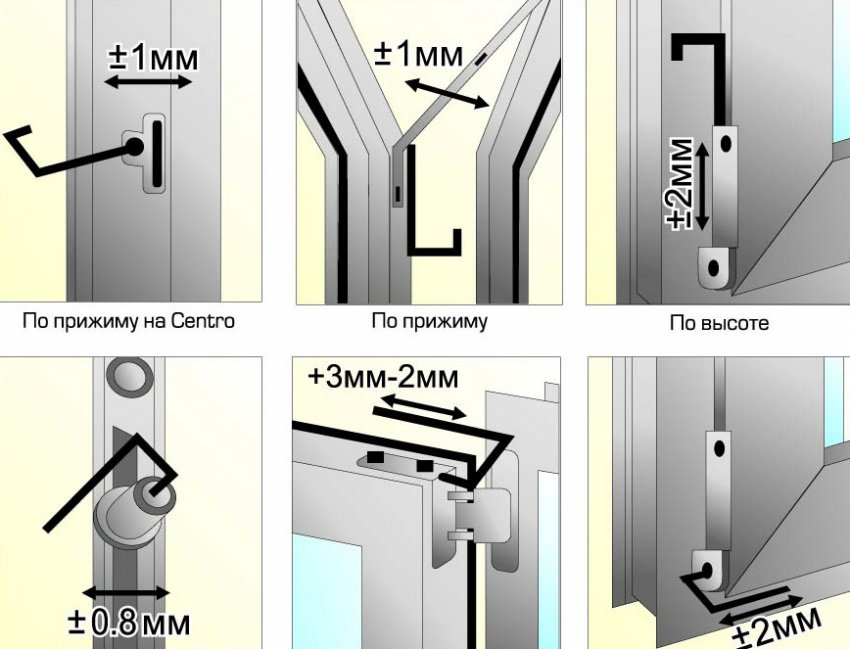 ±1мм

По прижиму на Centro

±1мм

По прижиму

±2мм

По высоте

±0.8мм

+3мм-2мм

±2мм