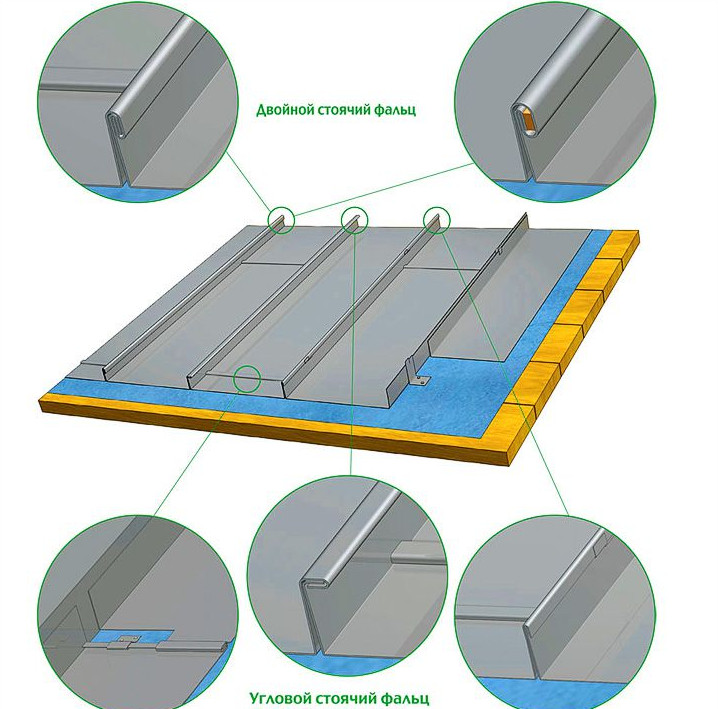 Двойной стоячий фальц

Угловой стоячий фальц