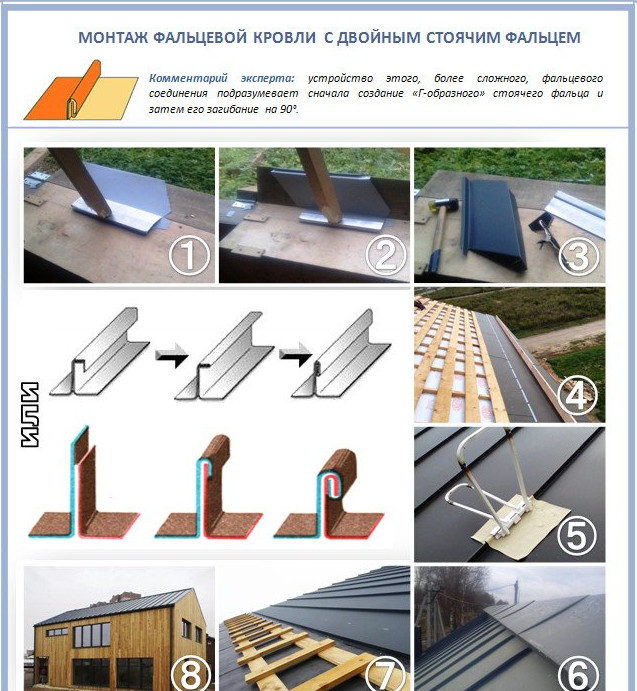 МОНТАЖ ФАЛЬЦЕВОЙ КРОВЛИ С ДВОЙНЫМ СТОЯЧИМ ФАЛЬЦЕМ

Комментарий эксперта: устройство этого, более сложного, фальцевого соединения подразумевает сначала создание «Г-образного» стоячего фальца и затем его загибание на 90°.

①

②

③

ИЛИ

④

⑤

⑧

⑦

⑥