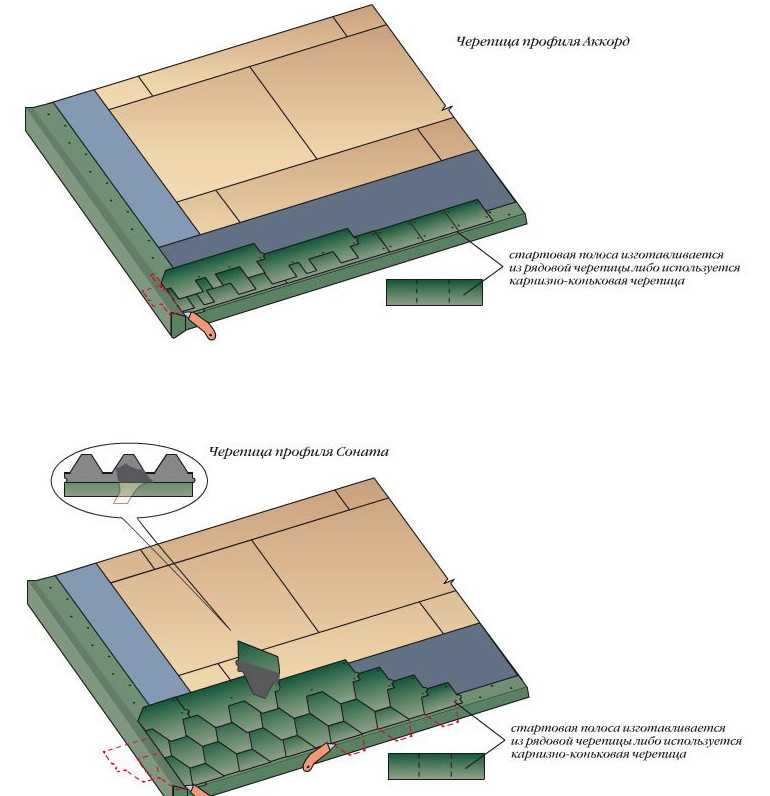 Черепица профиля Аккорд

стартовая полоса изготавливается из рядовой черепицы либо используется карнизно-коньковая черепица

Черепица профиля Соната

стартовая полоса изготавливается из рядовой черепицы либо используется карнизно-коньковая черепица