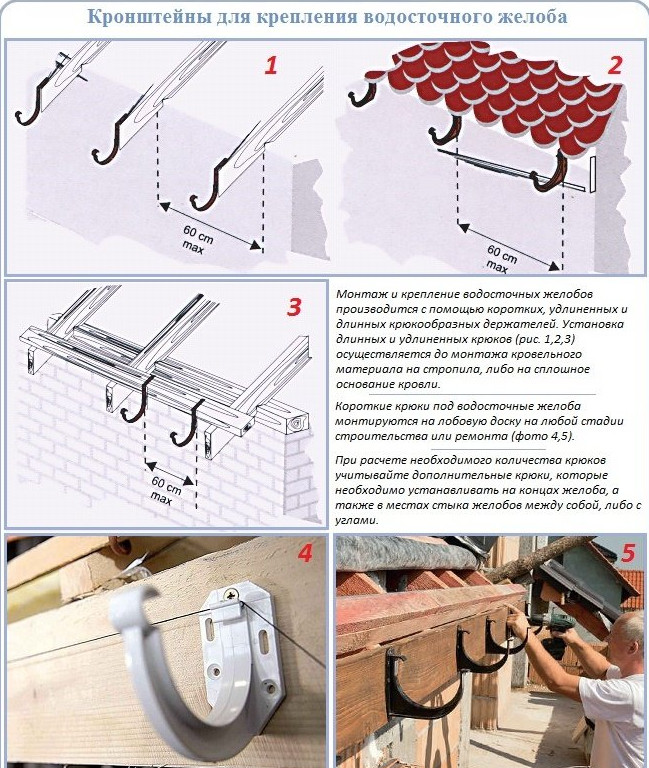 Кронштейны для крепления водосточного желоба

1

60 cm max

2

60 cm max

3

60 cm max

Монтаж и крепление водосточных желобов производится с помощью коротких, удлиненных и длинных крюкообразных держателей. Установка длинных и удлиненных крюков (рис. 1,2,3) осуществляется до монтажа кровельного материала на стропила, либо на сплошное основание кровли.

Короткие крюки под водосточные желоба монтируются на лобовую доску на любой стадии строительства или ремонта (фото 4,5).

При расчете необходимого количества крюков учитывайте дополнительные крюки, которые необходимо устанавливать на концах желоба, а также в местах стыка желобов между собой, либо с углами.

4

5