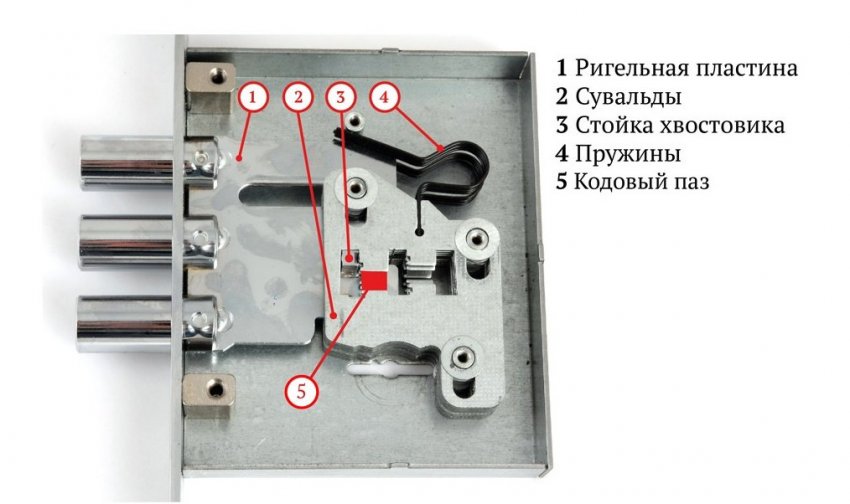 1
2
3
4
5

1 Ригельная пластина
2 Сувальды
3 Стойка хвостовика
4 Пружины
5 Кодовый паз