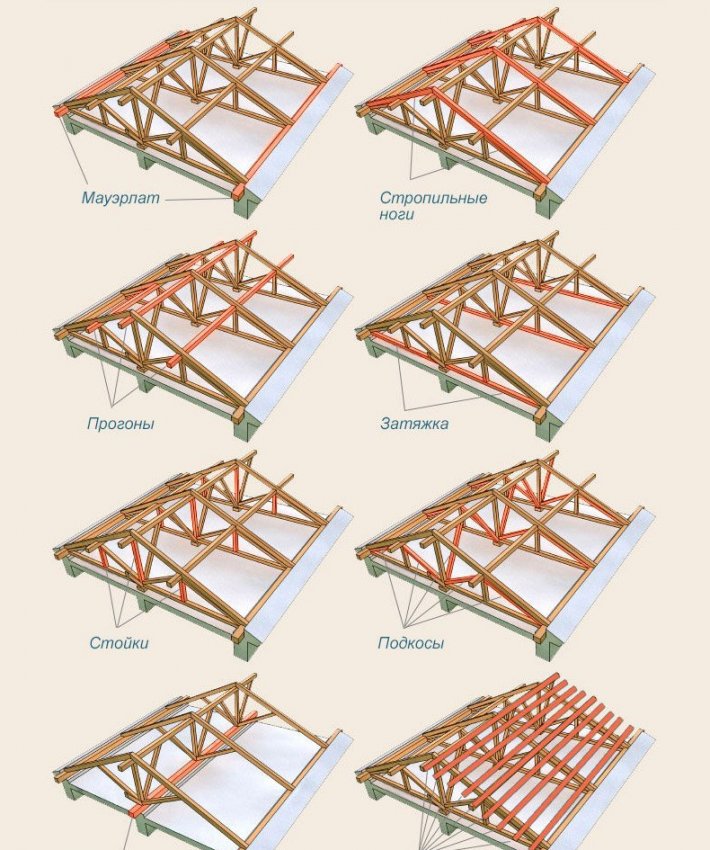 Мауэрлат

Стропильные ноги

Прогоны

Затяжка

Стойки

Подкосы