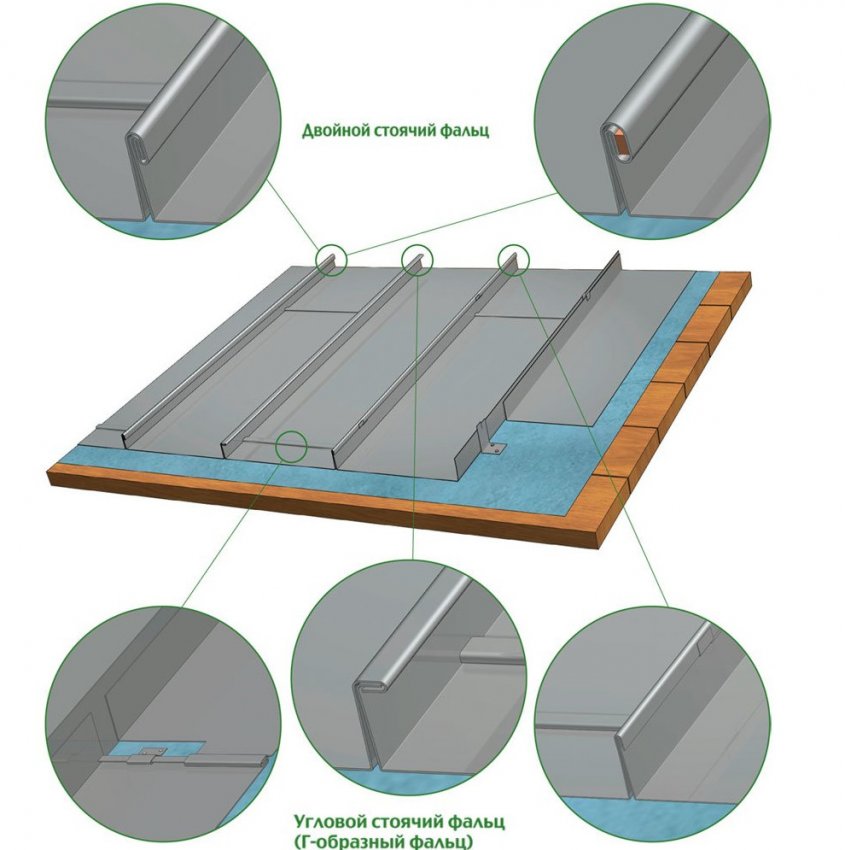 Двойной стоячий фальц

Угловой стоячий фальц
(Г-образный фальц)