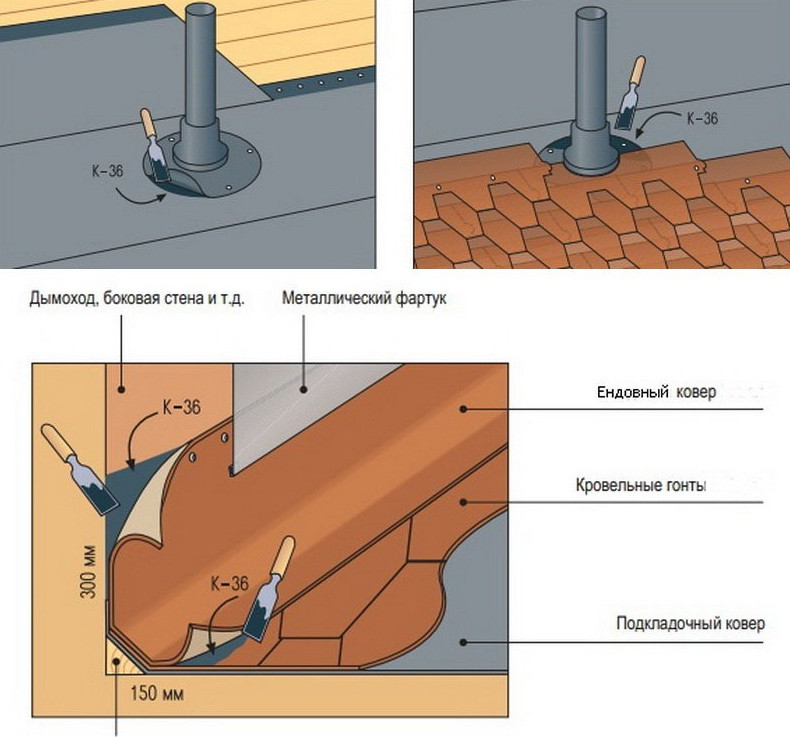 K-36

K-36

Дымоход, боковая стена и т.д.

Металлический фартук

K-36

Ендовный ковер

Кровельные гонты

300 мм

K-36

Подкладочный ковер

150 мм