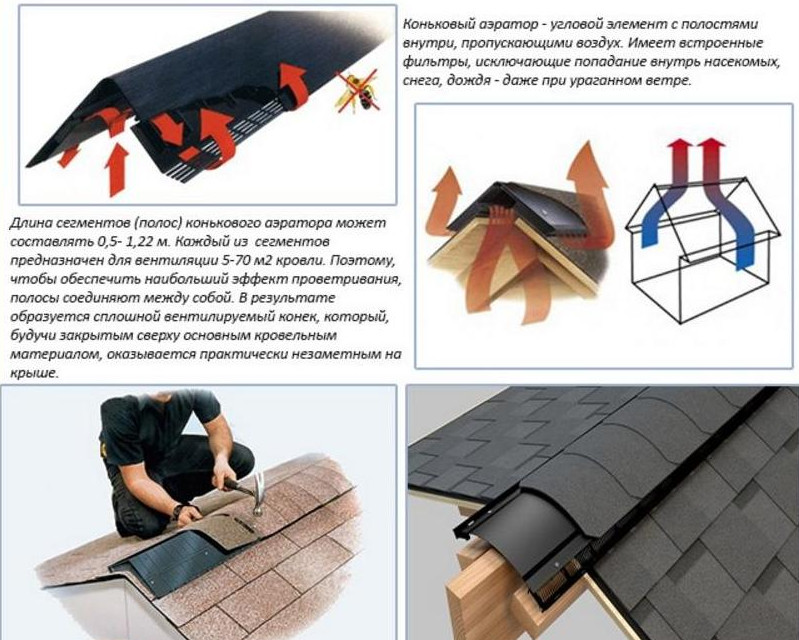 Коньковый аэратор - угловой элемент с полостями внутри, пропускающими воздух. Имеет встроенные фильтры, исключающие попадание внутрь насекомых, снега, дождя - даже при ураганном ветре.

Длина сегментов (полос) конькового аэратора может составлять 0,5- 1,22 м. Каждый из сегментов предназначен для вентиляции 5-70 м2 кровли. Поэтому, чтобы обеспечить наибольший эффект проветривания, полосы соединяют между собой. В результате образуется сплошной вентилируемый конек, который, будучи закрытым сверху основным кровельным материалом, оказывается практически незаметным на крыше.