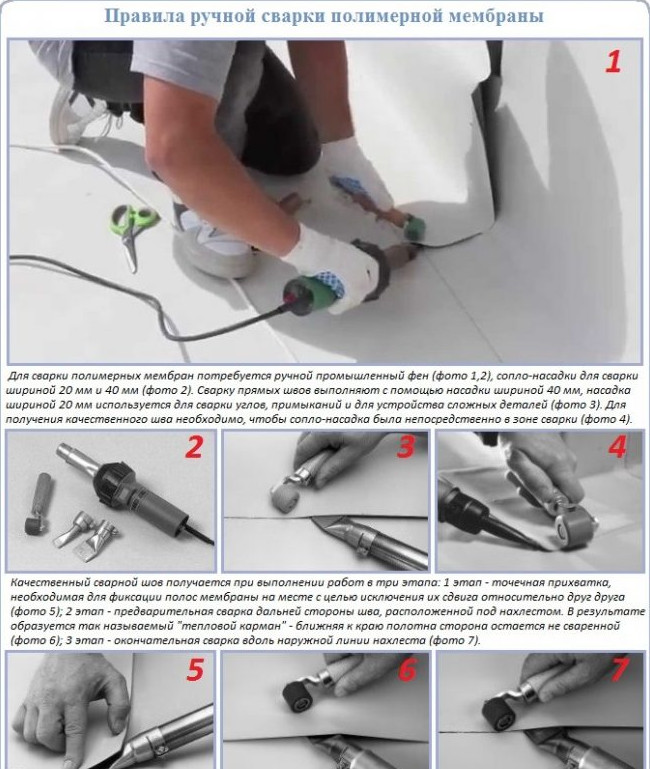 Правила ручной сварки полимерной мембраны

1

Для сварки полимерных мембран потребуется ручной промышленный фен (фото 1,2), сопло-насадки для сварки шириной 20 мм и 40 мм (фото 2). Сварку прямых швов выполняют с помощью насадки шириной 40 мм, насадка шириной 20 мм используется для сварки углов, примыканий и для устройства сложных деталей (фото 3). Для получения качественного шва необходимо, чтобы сопло-насадка была непосредственно в зоне сварки (фото 4).

2

3

4

Качественный сварной шов получается при выполнении работ в три этапа: 1 этап - точечная прихватка, необходимая для фиксации полос мембраны на месте с целью исключения их сдвига относительно друг друга (фото 5); 2 этап - предварительная сварка дальней стороны шва, расположенной под нахлестом. В результате образуется так называемый "тепловой карман" - ближняя к краю полотна сторона остается не сваренной (фото 6); 3 этап - окончательная сварка вдоль наружной линии нахлеста (фото 7).

5

6

7