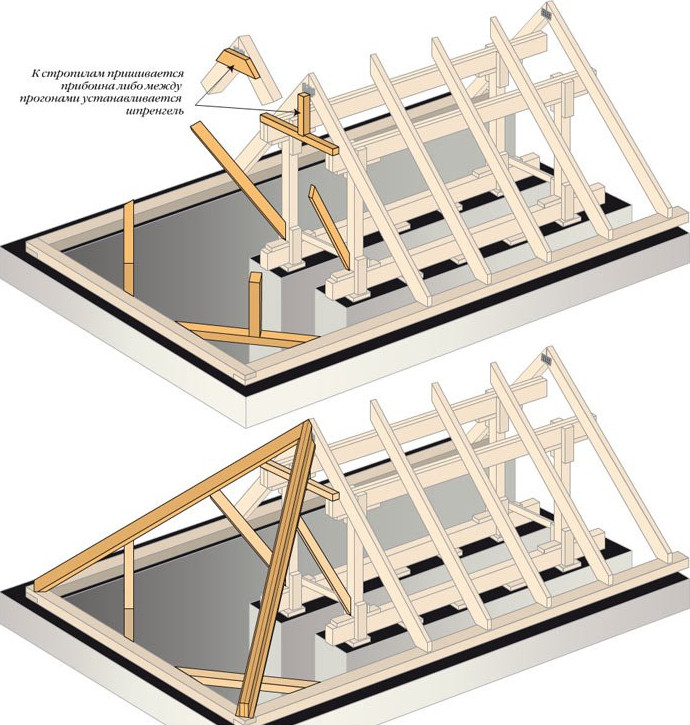 К стропилам пришивается прибоина либо между прогонами устанавливается шпренгель