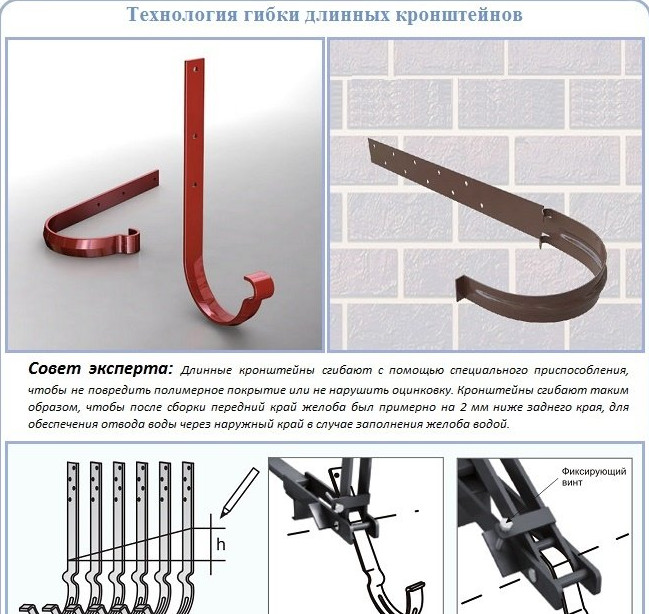 Технология гибки длинных кронштейнов

Совет эксперта: Длинные кронштейны сгибают с помощью специального приспособления, чтобы не повредить полимерное покрытие или не нарушить оцинковку. Кронштейны сгибают таким образом, чтобы после сборки передний край желоба был примерно на 2 мм ниже заднего края, для обеспечения отвода воды через наружный край в случае заполнения желоба водой.

h

Фиксирующий винт