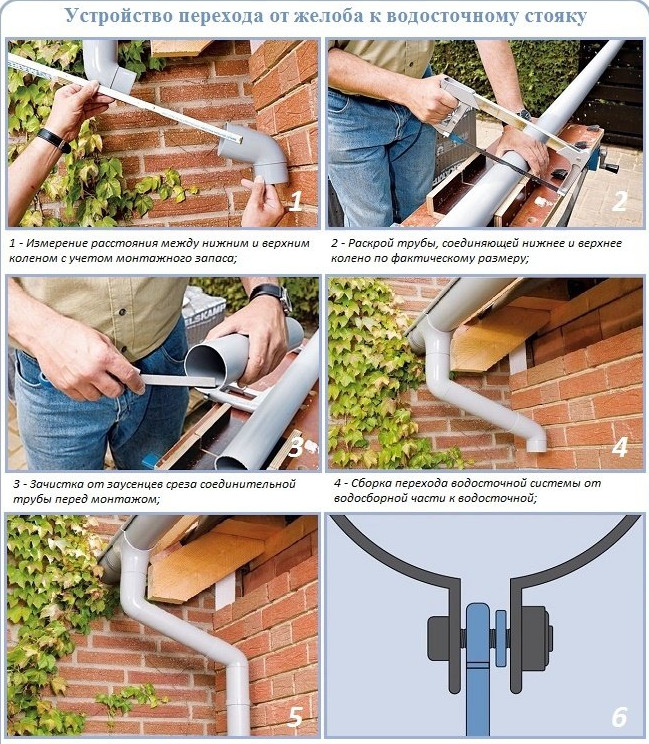 Устройство перехода от желоба к водосточному стояку

1

2

1 - Измерение расстояния между нижним и верхним коленом с учетом монтажного запаса;

2 - Раскрой трубы, соединяющей нижнее и верхнее колено по фактическому размеру;

3

4

3 - Зачистка от заусенцев среза соединительной трубы перед монтажом;

4 - Сборка перехода водосточной системы от водосборной части к водосточной;

5

6