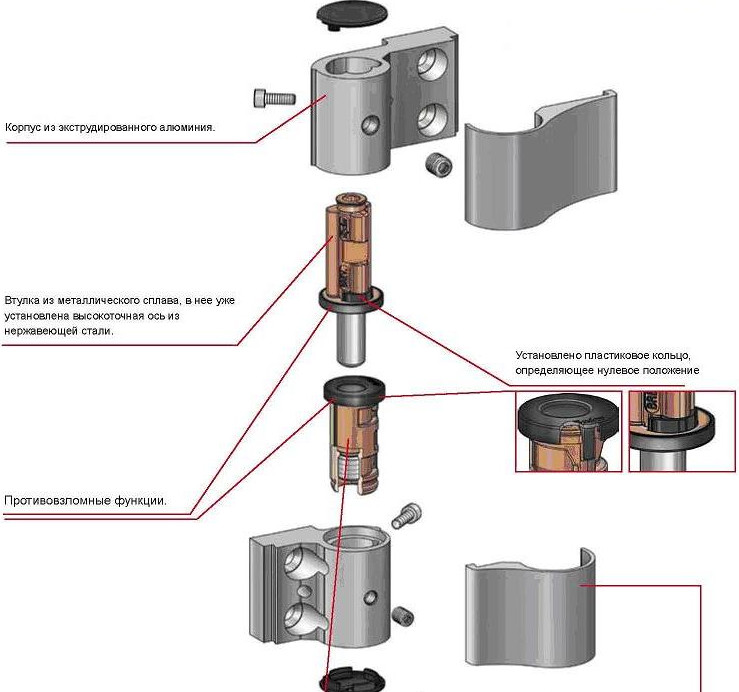 Корпус из экструдированного алюминия.

Втулка из металлического сплава, в нее уже установлена высокоточная ось из нержавеющей стали.

Установлено пластиковое кольцо, определяющее нулевое положение

Противовзломные функции.