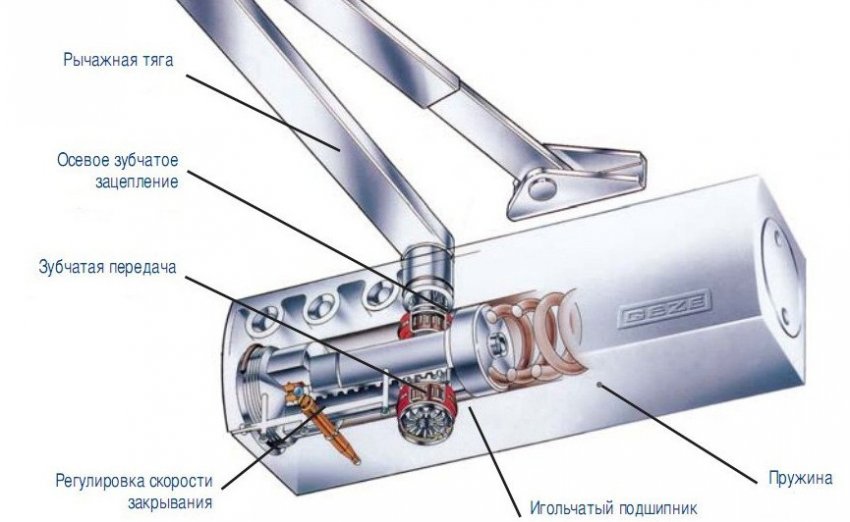 Рычажная тяга

Осевое зубчатое зацепление

Зубчатая передача

GEZE

Регулировка скорости закрывания

Игольчатый подшипник

Пружина