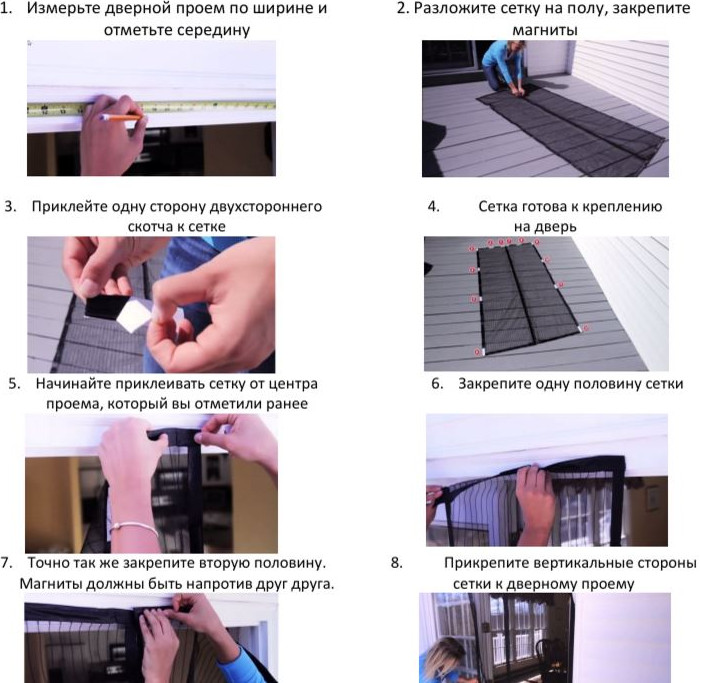 1. Измерьте дверной проем по ширине и отметьте середину

2. Разложите сетку на полу, закрепите магниты

3. Приклейте одну сторону двухстороннего скотча к сетке

4. Сетка готова к креплению на дверь

5. Начинайте приклеивать сетку от центра проема, который вы отметили ранее

6. Закрепите одну половину сетки

7. Точно так же закрепите вторую половину. Магниты должны быть напротив друг друга.

8. Прикрепите вертикальные стороны сетки к дверному проему