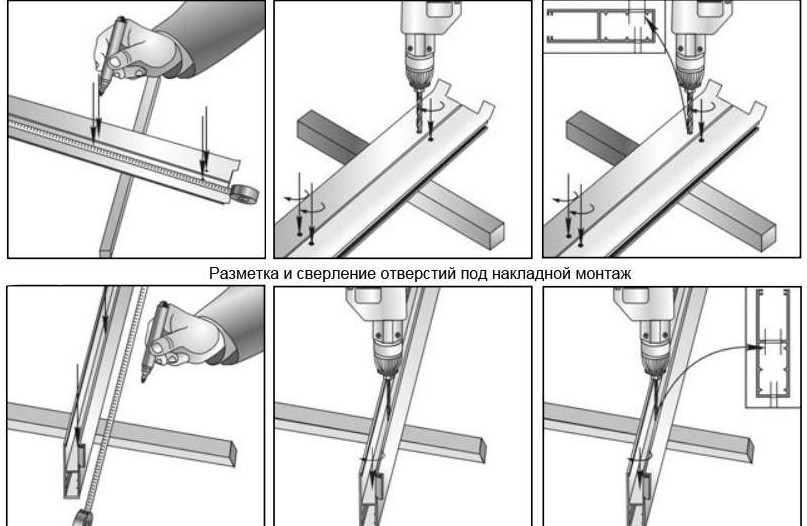 Разметка и сверление отверстий под накладной монтаж